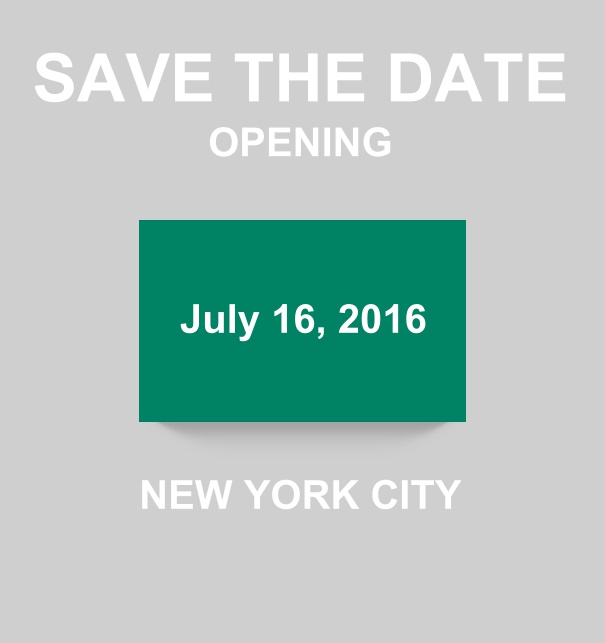 SAVE THE DATE
OPENING

July 16, 2016

NEW YORK CITY