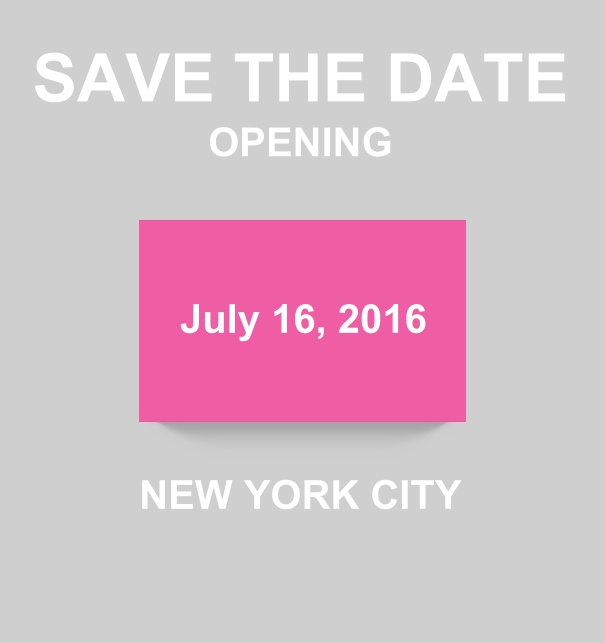 SAVE THE DATE
OPENING

July 16, 2016

NEW YORK CITY